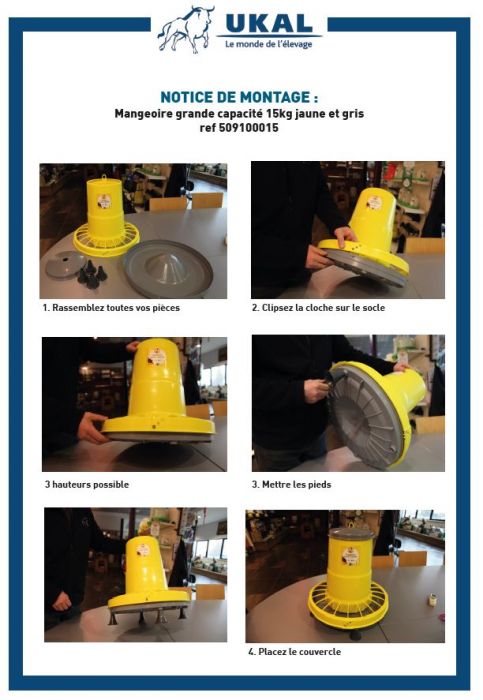 UKAL
Le monde de l'élevage

NOTICE DE MONTAGE :
Mangeoire grande capacité 15kg jaune et gris
ref 509100015

1. Rassemblez toutes vos pièces

2. Clipsez la cloche sur le socle

3 hauteurs possible

3. Mettre les pieds

4. Placez le couvercle